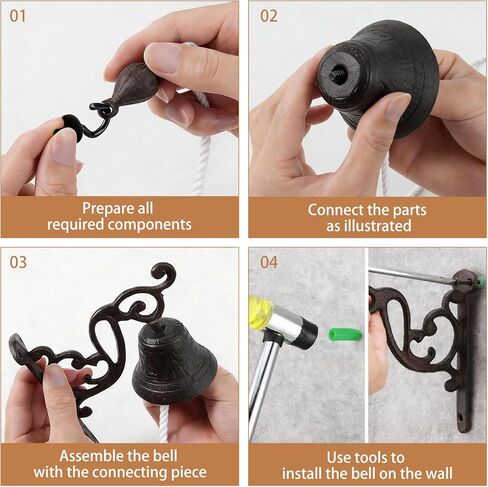 01

Prepare all
required components

02

Connect the parts
as illustrated

03

Assemble the bell
with the connecting piece

04

Use tools to
install the bell on the wall