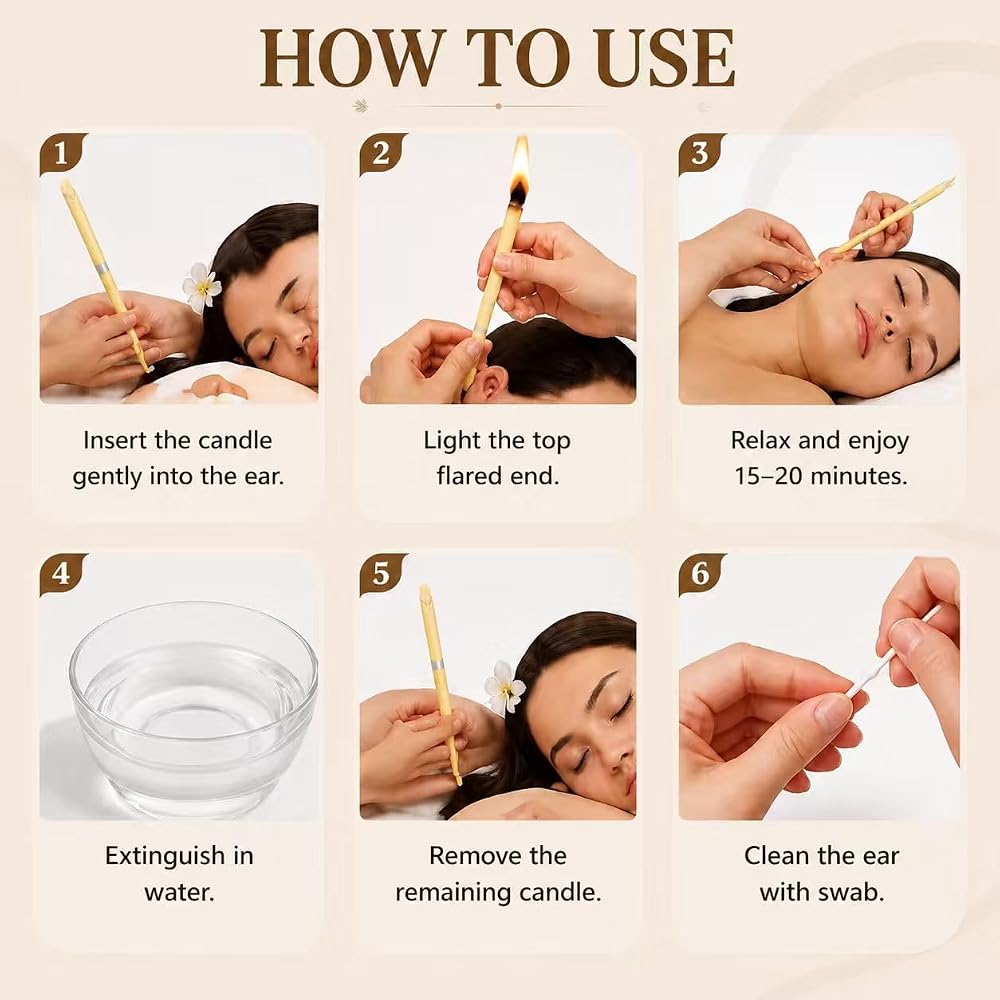 HOW TO USE

1
Insert the candle gently into the ear.

2
Light the top flared end.

3
Relax and enjoy 15–20 minutes.

4
Extinguish in water.

5
Remove the remaining candle.

6
Clean the ear with swab.