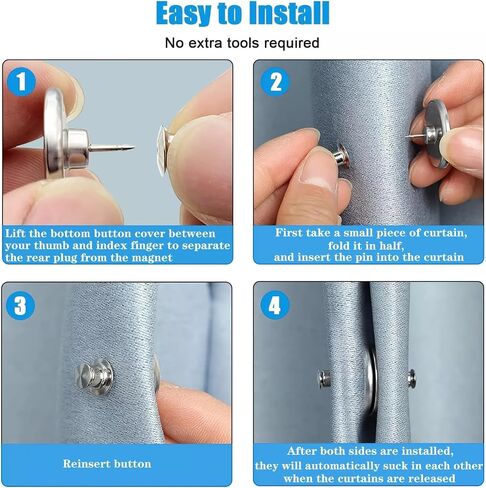 Easy to Install

No extra tools required

1

Lift the bottom button cover between your thumb and index finger to separate the rear plug from the magnet

2

First take a small piece of curtain, fold it in half, and insert the pin into the curtain

3

Reinsert button

4

After both sides are installed, they will automatically suck in each other when the curtains are released