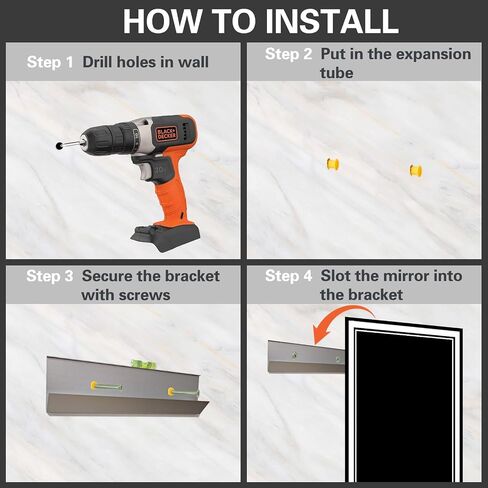 HOW TO INSTALL

Step 1 Drill holes in wall

BLACK+DECKER

Step 2 Put in the expansion tube

Step 3 Secure the bracket with screws

Step 4 Slot the mirror into the bracket