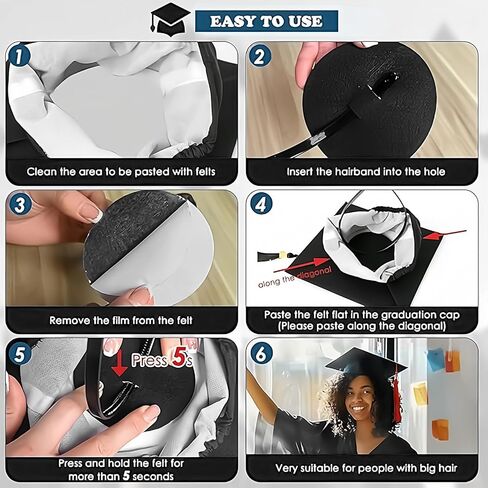 EASY TO USE

1

Clean the area to be pasted with felts

2

Insert the hairband into the hole

3

Remove the film from the felt

4

along the diagonal

Paste the felt flat in the graduation cap (Please paste along the diagonal)

5

Press 5s

Press and hold the felt for more than 5 seconds

6

Very suitable for people with big hair