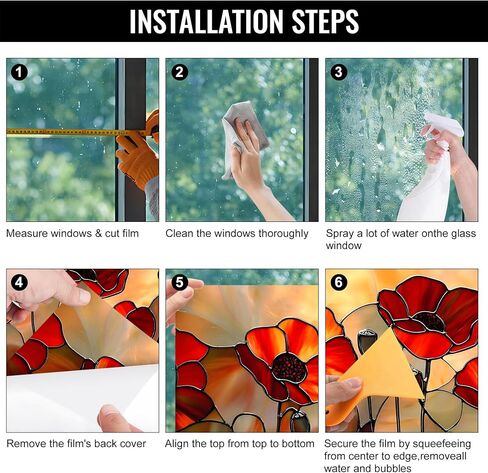 INSTALLATION STEPS

1

Measure windows & cut film

2

Clean the windows thoroughly

3

Spray a lot of water onthe glass window

4

Remove the film's back cover

5

Align the top from top to bottom

6

Secure the film by squeefeeing from center to edge,removeall water and bubbles