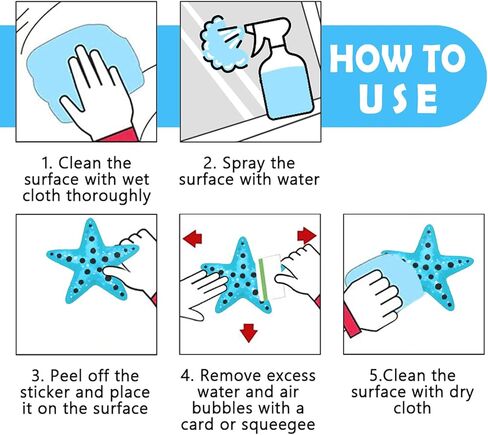 HOW TO USE

1. Clean the surface with wet cloth thoroughly

2. Spray the surface with water

3. Peel off the sticker and place it on the surface

4. Remove excess water and air bubbles with a card or squeegee

5.Clean the surface with dry cloth