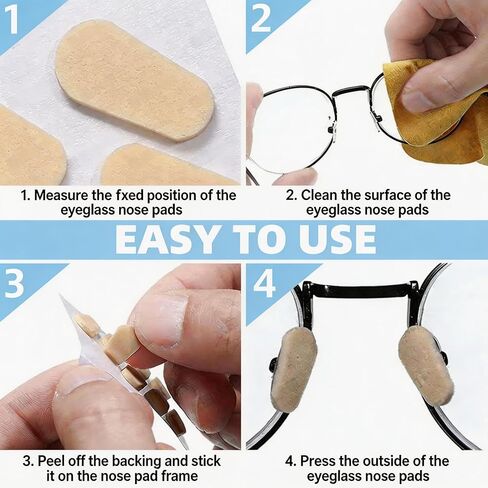 1

1. Measure the fxed position of the eyeglass nose pads

2

2. Clean the surface of the eyeglass nose pads

EASY TO USE

3

3. Peel off the backing and stick it on the nose pad frame

4

4. Press the outside of the eyeglass nose pads