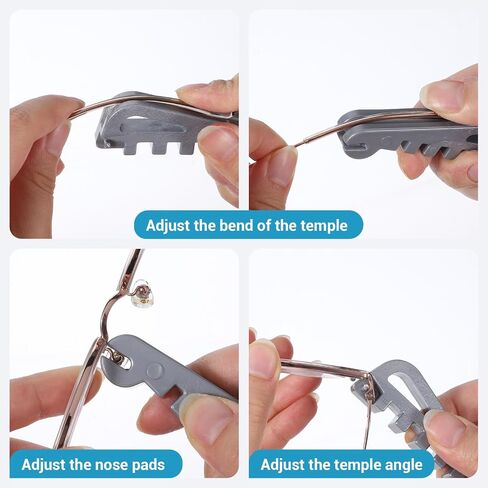 Adjust the bend of the temple

Adjust the nose pads

Adjust the temple angle