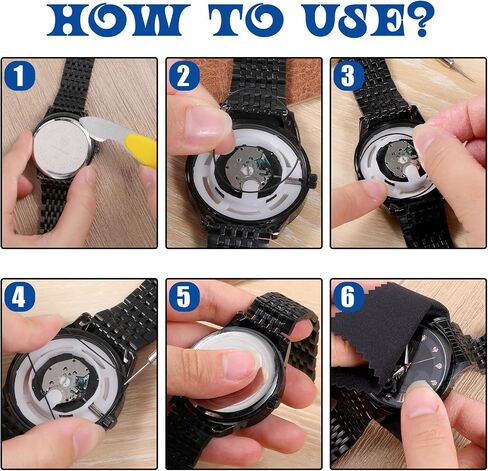 HOW TO USE?

1

2

3

4

5

6