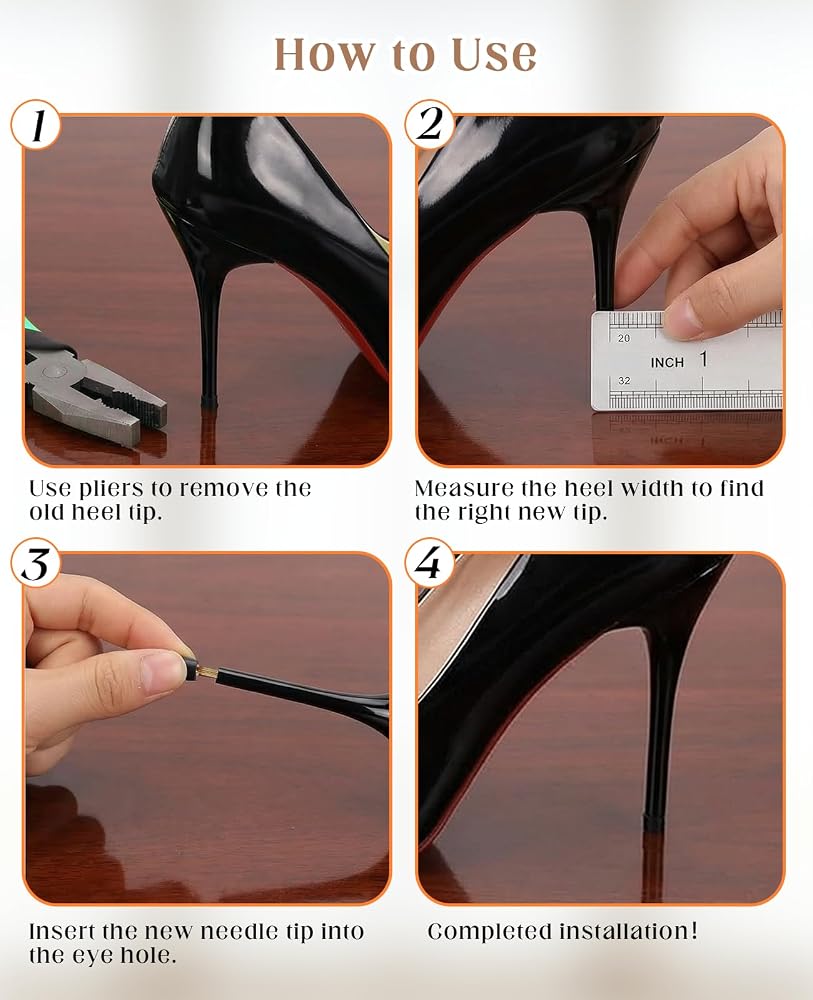 How to Use

1

Use pliers to remove the old heel tip.

2

20
INCH 1
32

Measure the heel width to find the right new tip.

3

Insert the new needle tip into the eye hole.

4

Completed installation!