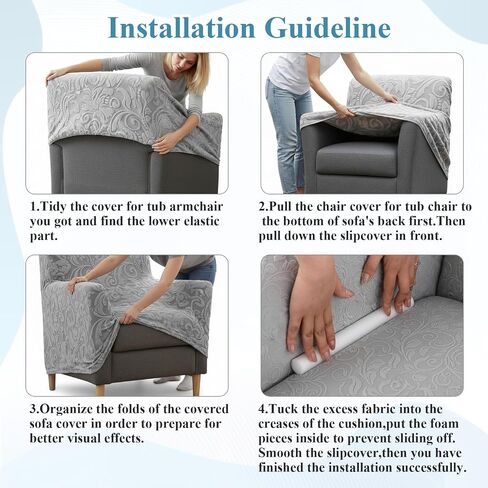 Installation Guideline

1.Tidy the cover for tub armchair you got and find the lower elastic part.

2.Pull the chair cover for tub chair to the bottom of sofa's back first.Then pull down the slipcover in front.

3.Organize the folds of the covered sofa cover in order to prepare for better visual effects.

4.Tuck the excess fabric into the creases of the cushion,put the foam pieces inside to prevent sliding off. Smooth the slipcover,then you have finished the installation successfully.