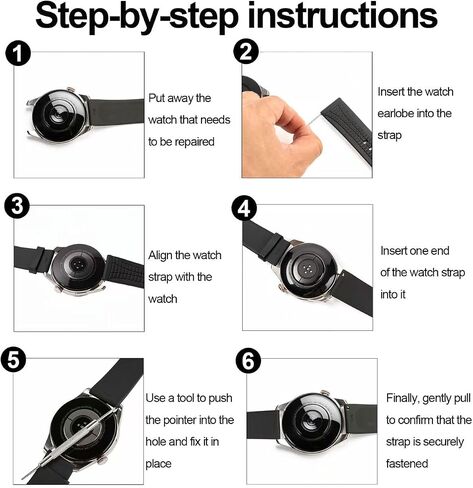 Step-by-step instructions

1
Put away the watch that needs to be repaired

2
Insert the watch earlobe into the strap

3
Align the watch strap with the watch

4
Insert one end of the watch strap into it

5
Use a tool to push the pointer into the hole and fix it in place

6
Finally, gently pull to confirm that the strap is securely fastened