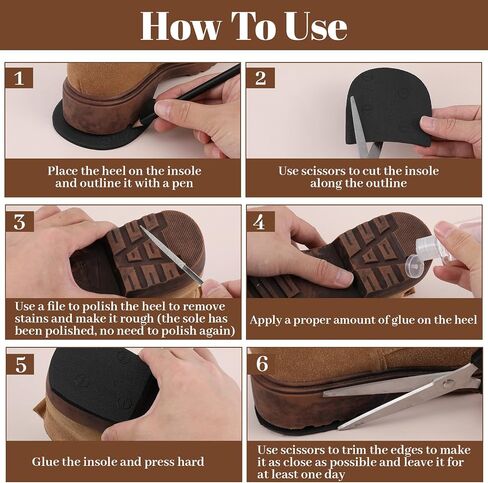 How To Use

1

Place the heel on the insole and outline it with a pen

2

Use scissors to cut the insole along the outline

3

Use a file to polish the heel to remove stains and make it rough (the sole has been polished, no need to polish again)

4

Apply a proper amount of glue on the heel

5

Glue the insole and press hard

6

Use scissors to trim the edges to make it as close as possible and leave it for at least one day