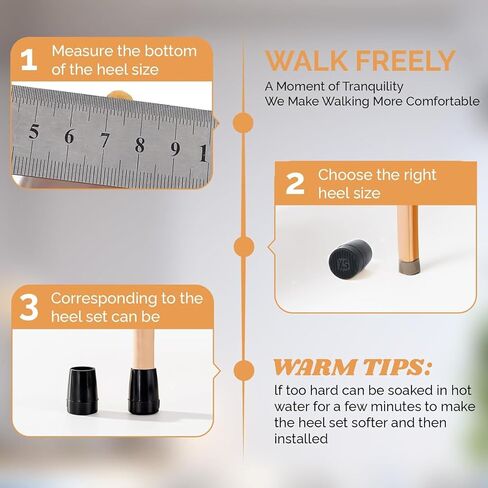 1 Measure the bottom of the heel size

5 6 7 8 9 1

WALK FREELY
A Moment of Tranquility
We Make Walking More Comfortable

2 Choose the right heel size

7.5

3 Corresponding to the heel set can be

WARM TIPS:
If too hard can be soaked in hot water for a few minutes to make the heel set softer and then installed