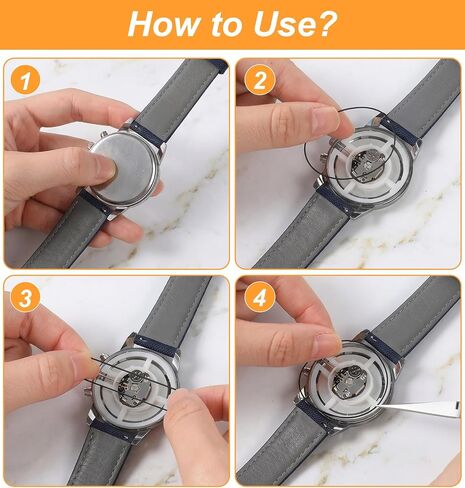 How to Use?

1

2

3

4