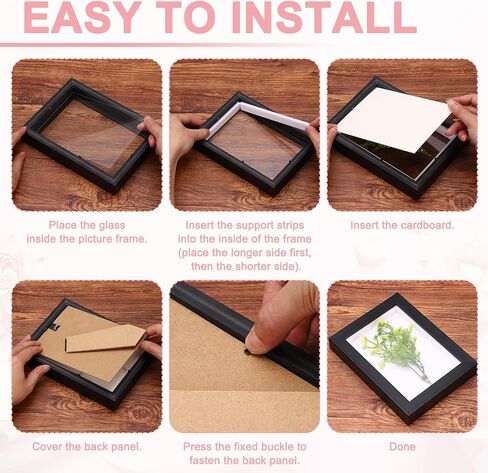 EASY TO INSTALL

Place the glass inside the picture frame.

Insert the support strips into the inside of the frame (place the longer side first, then the shorter side).

Insert the cardboard.

Cover the back panel.

Press the fixed buckle to fasten the back panel.

Done