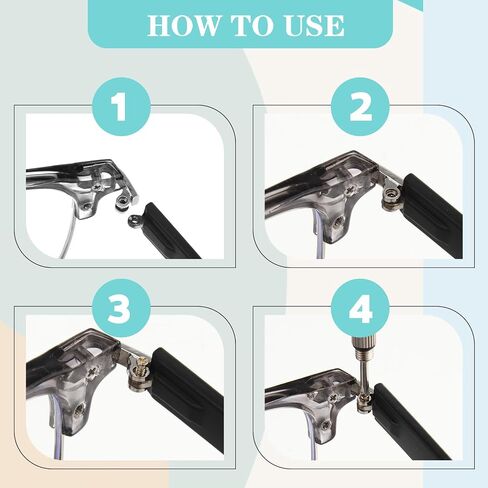 HOW TO USE

1

2

3

4