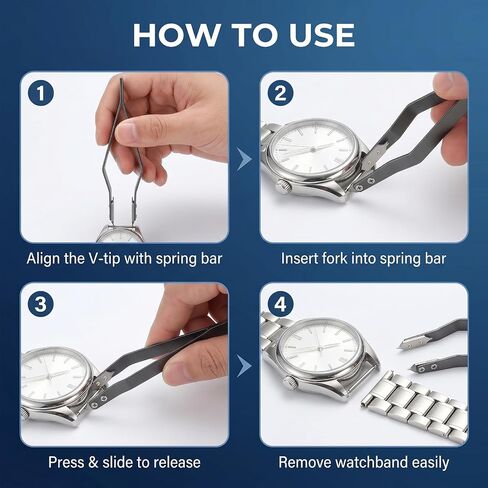 HOW TO USE

1

Align the V-tip with spring bar

2

Insert fork into spring bar

3

Press & slide to release

4

Remove watchband easily