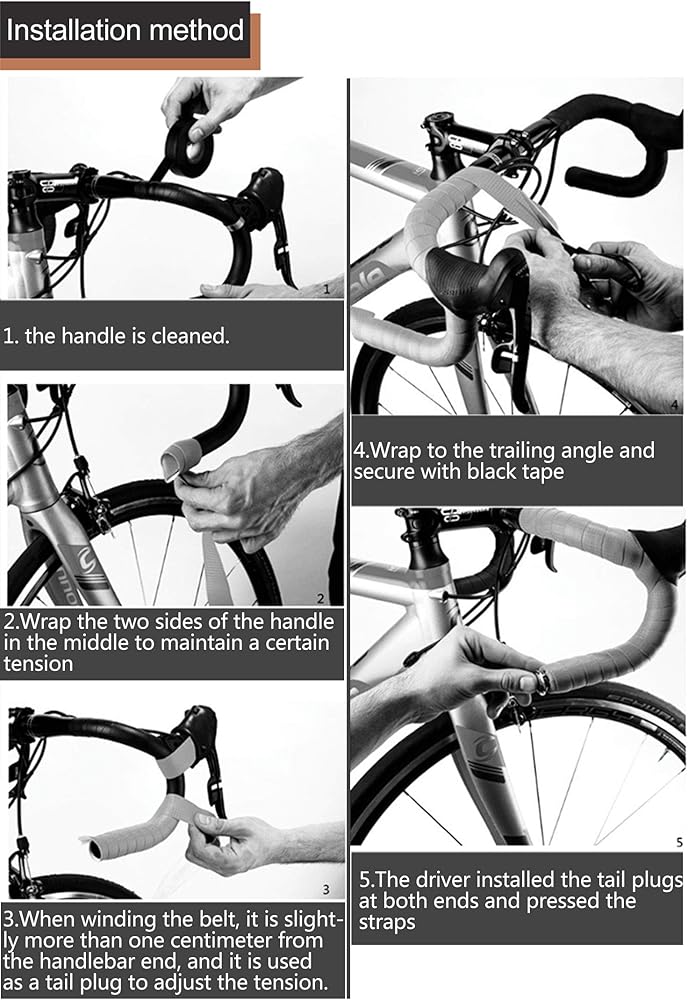 Installation method

1

1. the handle is cleaned.

2

2.Wrap the two sides of the handle in the middle to maintain a certain tension

3

3.When winding the belt, it is slightly more than one centimeter from the handlebar end, and it is used as a tail plug to adjust the tension.

4

4.Wrap to the trailing angle and secure with black tape

5

5.The driver installed the tail plugs at both ends and pressed the straps