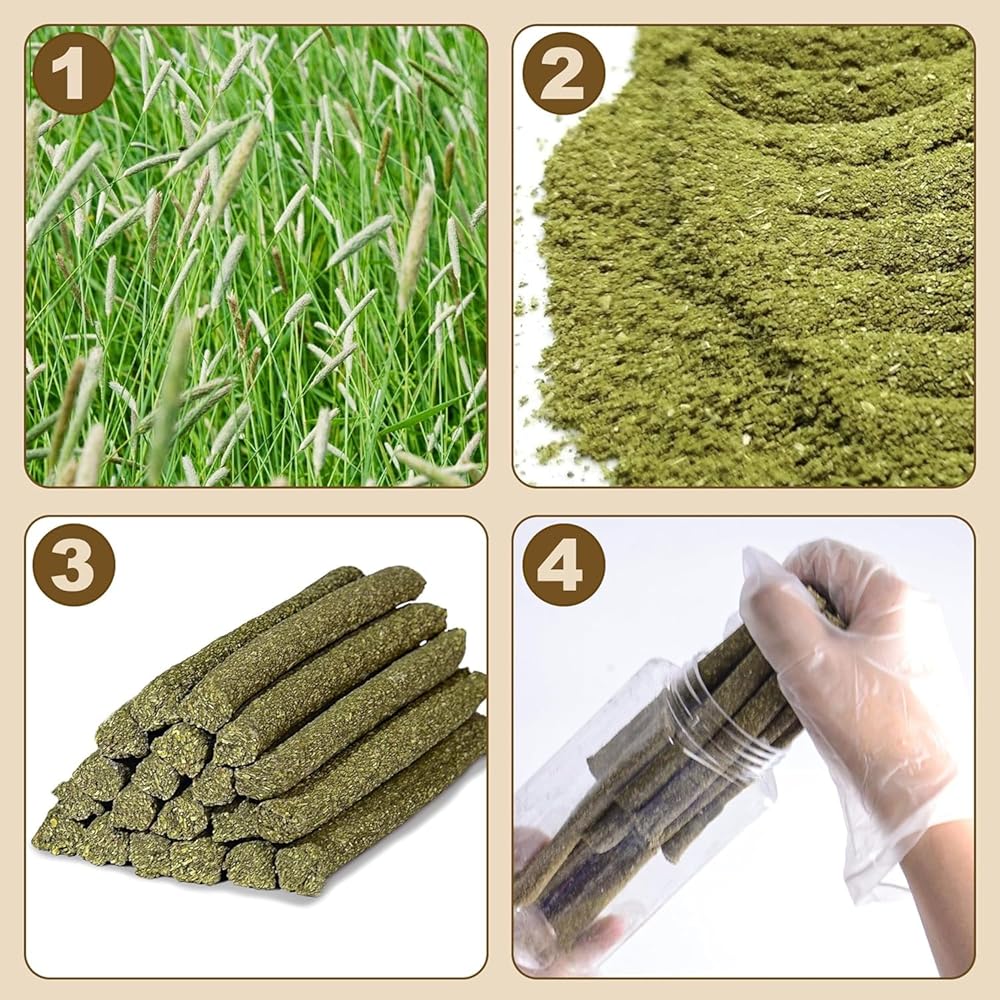 1

2

3

4