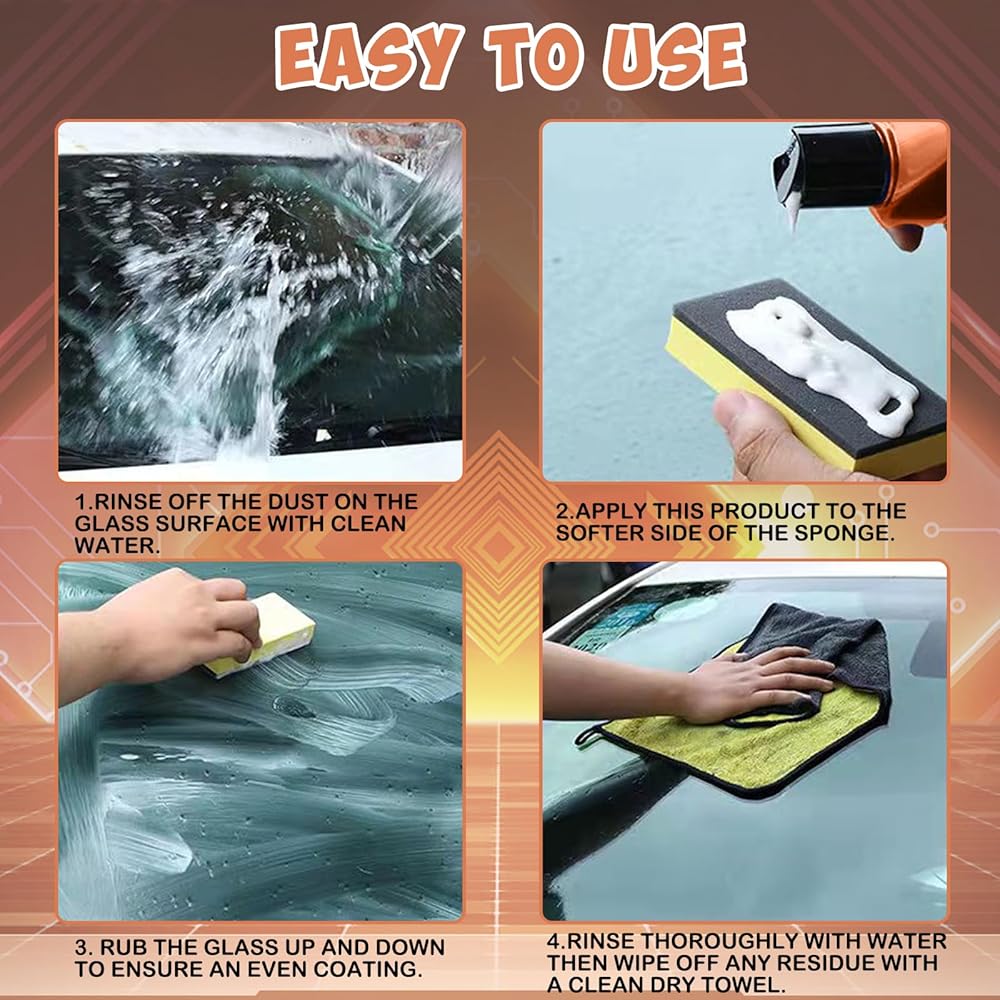 EASY TO USE

1.RINSE OFF THE DUST ON THE GLASS SURFACE WITH CLEAN WATER.

2.APPLY THIS PRODUCT TO THE SOFTER SIDE OF THE SPONGE.

3. RUB THE GLASS UP AND DOWN TO ENSURE AN EVEN COATING.

4.RINSE THOROUGHLY WITH WATER THEN WIPE OFF ANY RESIDUE WITH A CLEAN DRY TOWEL.