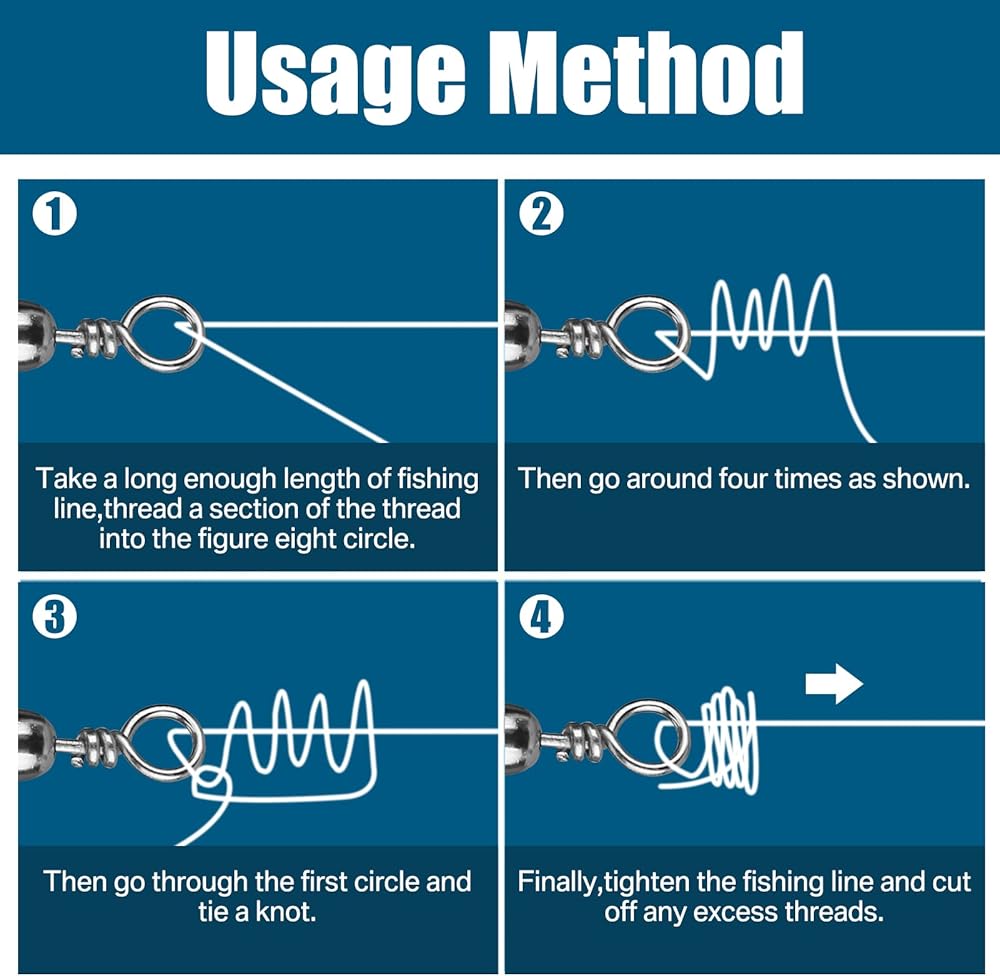 Usage Method

1

Take a long enough length of fishing line,thread a section of the thread into the figure eight circle.

2

Then go around four times as shown.

3

Then go through the first circle and tie a knot.

4

Finally,tighten the fishing line and cut off any excess threads.