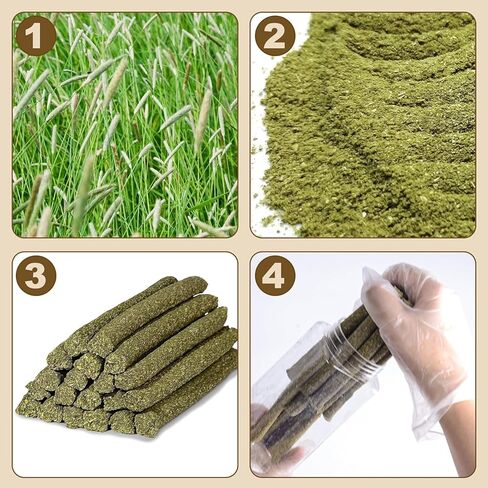 1
2
3
4