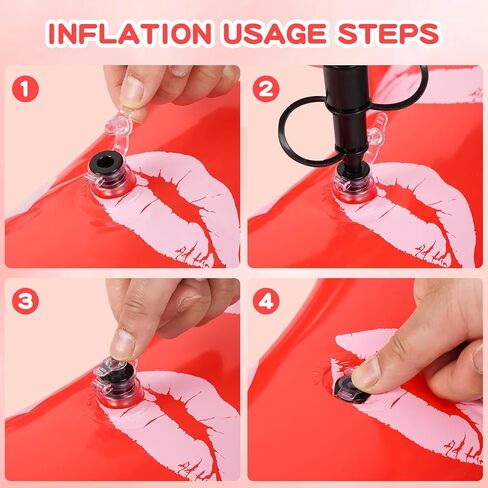 INFLATION USAGE STEPS

1

2

3

4