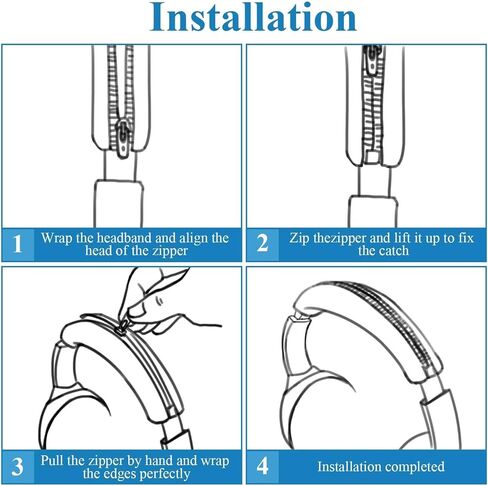 Installation

1 Wrap the headband and align the head of the zipper

2 Zip thezipper and lift it up to fix the catch

3 Pull the zipper by hand and wrap the edges perfectly

4 Installation completed