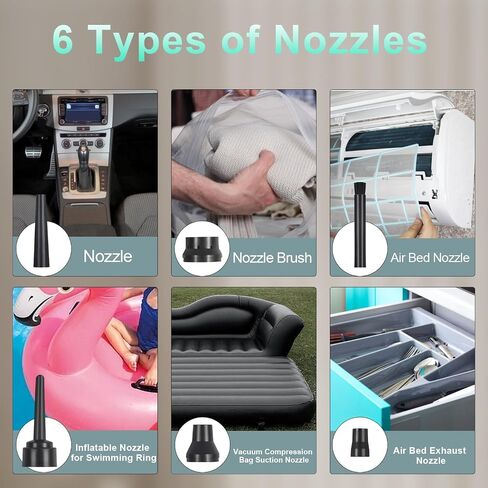 6 Types of Nozzles

Nozzle

Nozzle Brush

Air Bed Nozzle

Inflatable Nozzle for Swimming Ring

Vacuum Compression Bag Suction Nozzle

Air Bed Exhaust Nozzle