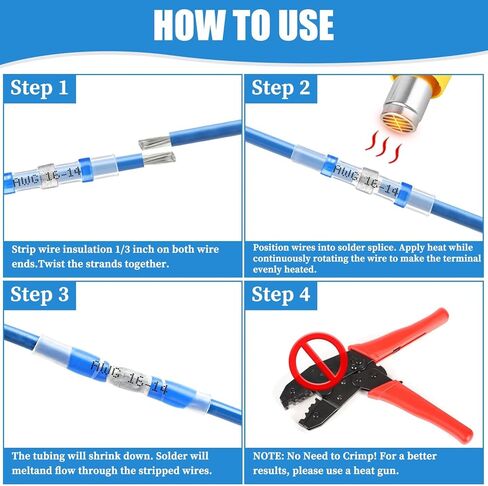 HOW TO USE

Step 1

AWG 16-14

Strip wire insulation 1/3 inch on both wire ends.Twist the strands together.

Step 2

AWG 16-14

Position wires into solder splice. Apply heat while continuously rotating the wire to make the terminal evenly heated.

Step 3

AWG 16-14

The tubing will shrink down. Solder will meltand flow through the stripped wires.

Step 4

NOTE: No Need to Crimp! For a better results, please use a heat gun.