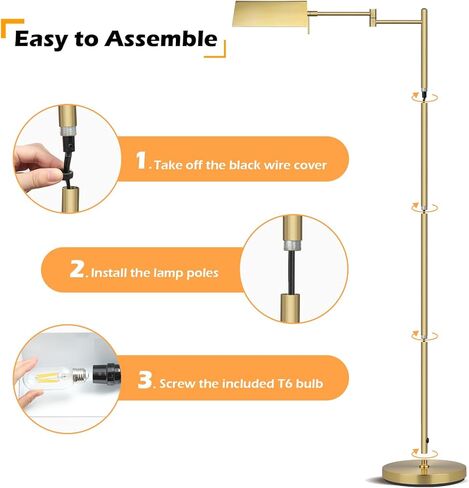 Easy to Assemble

1. Take off the black wire cover

2. Install the lamp poles

3. Screw the included T6 bulb