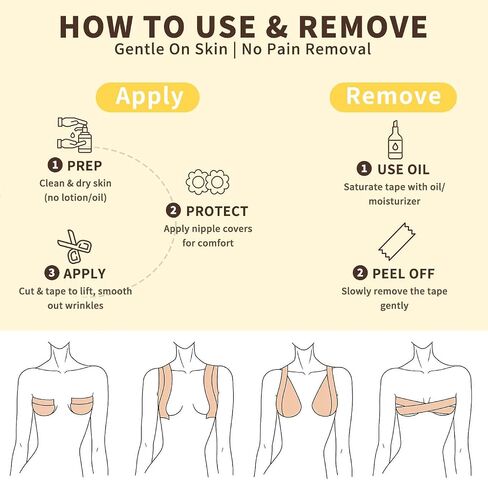 HOW TO USE & REMOVE
Gentle On Skin | No Pain Removal

Apply

1 PREP
Clean & dry skin (no lotion/oil)

2 PROTECT
Apply nipple covers for comfort

3 APPLY
Cut & tape to lift, smooth out wrinkles

Remove

1 USE OIL
Saturate tape with oil/ moisturizer

2 PEEL OFF
Slowly remove the tape gently