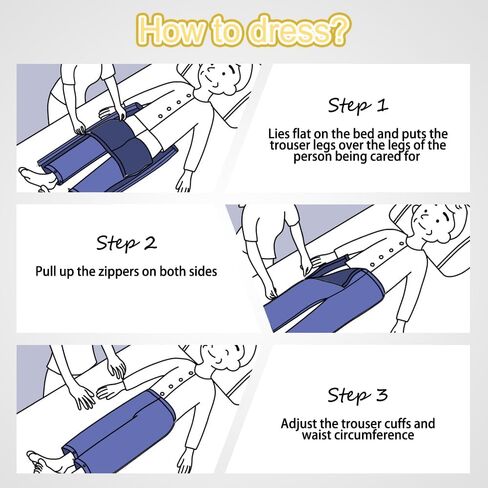 How to dress?

Step 1

Lies flat on the bed and puts the trouser legs over the legs of the person being cared for

Step 2

Pull up the zippers on both sides

Step 3

Adjust the trouser cuffs and waist circumference