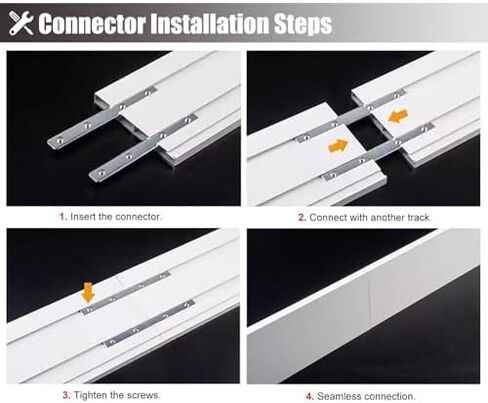 Connector Installation Steps

1. Insert the connector.

2. Connect with another track.

3. Tighten the screws.

4. Seamless connection.