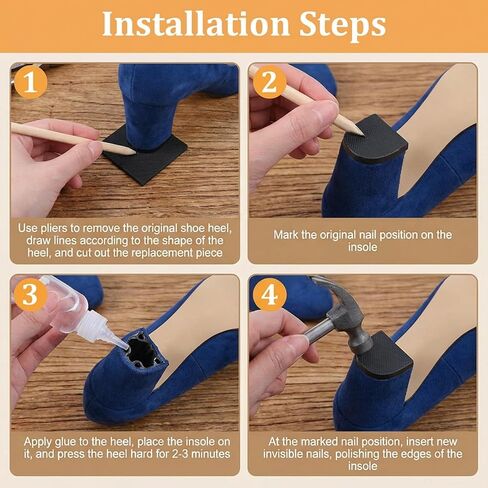 Installation Steps

1

Use pliers to remove the original shoe heel, draw lines according to the shape of the heel, and cut out the replacement piece

2

Mark the original nail position on the insole

3

Apply glue to the heel, place the insole on it, and press the heel hard for 2-3 minutes

4

At the marked nail position, insert new invisible nails, polishing the edges of the insole