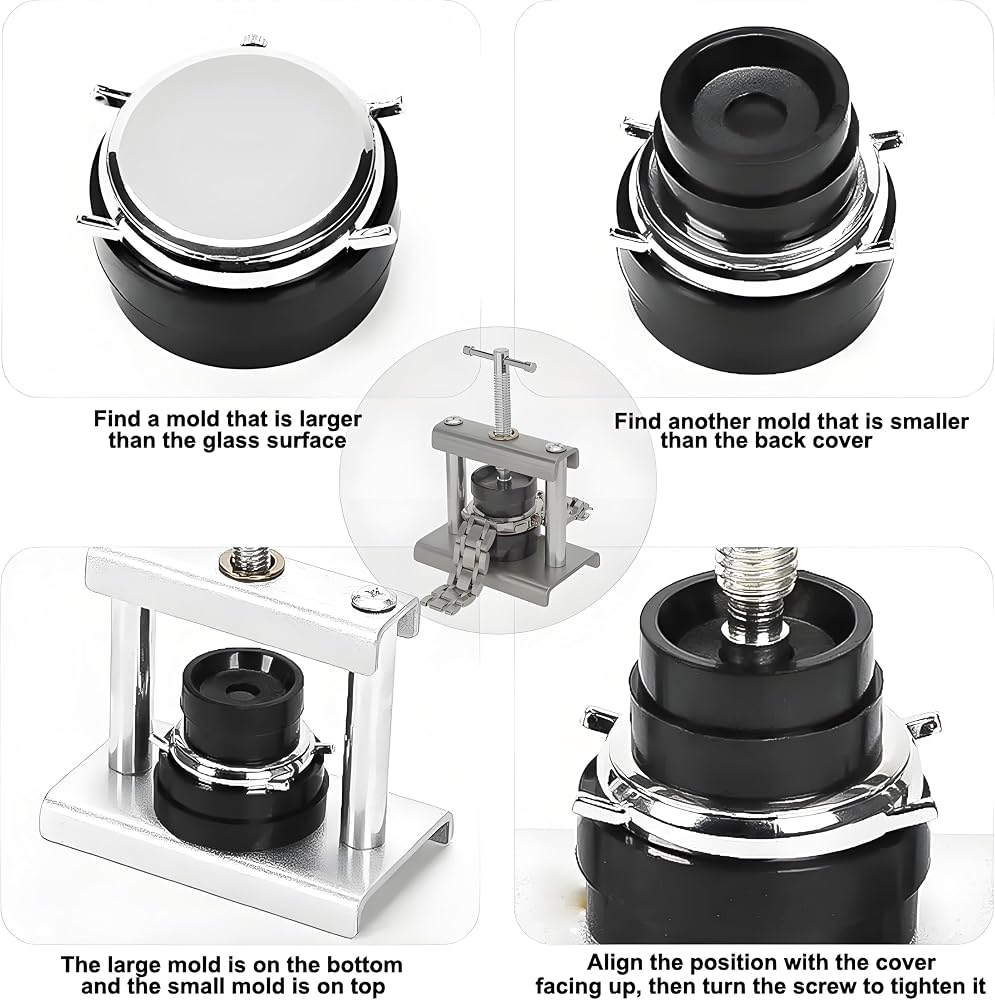 Find a mold that is larger than the glass surface

Find another mold that is smaller than the back cover

The large mold is on the bottom and the small mold is on top

Align the position with the cover facing up, then turn the screw to tighten it