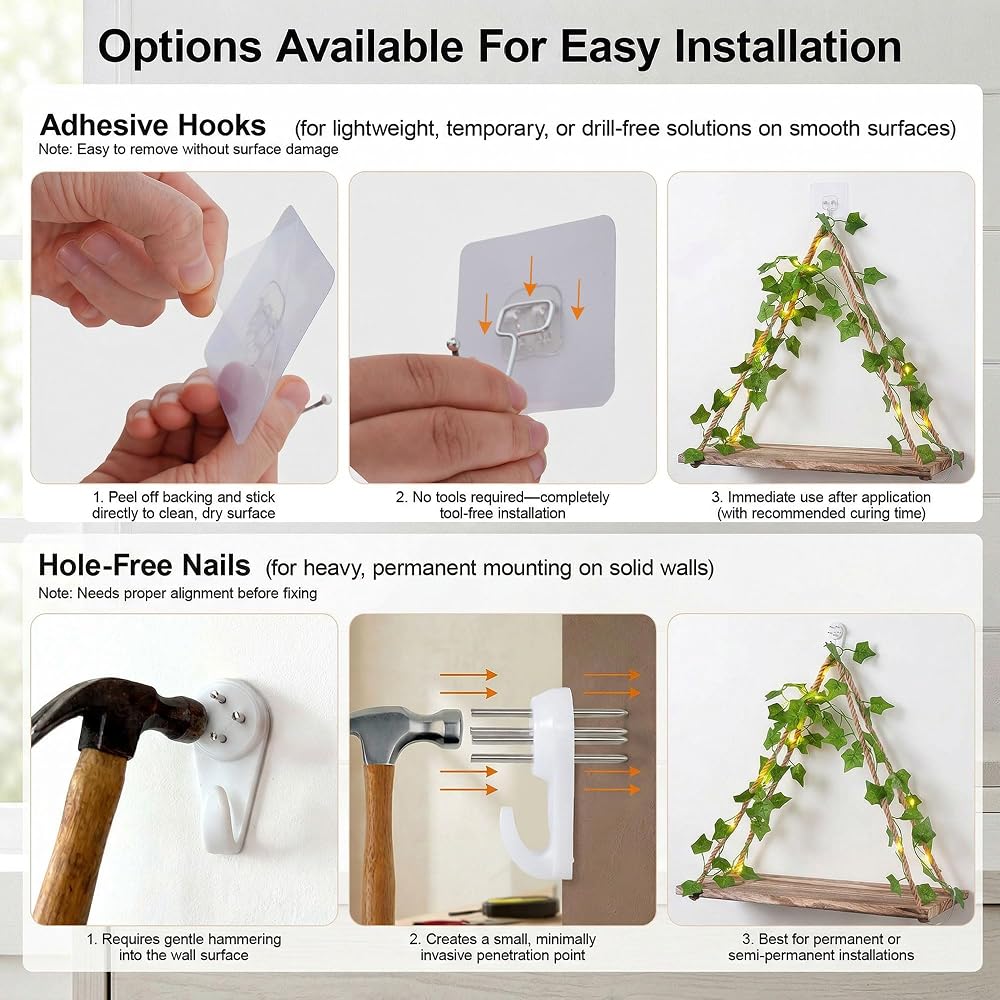 Options Available For Easy Installation

Adhesive Hooks (for lightweight, temporary, or drill-free solutions on smooth surfaces)
Note: Easy to remove without surface damage

1. Peel off backing and stick directly to clean, dry surface

2. No tools required—completely tool-free installation

3. Immediate use after application (with recommended curing time)

Hole-Free Nails (for heavy, permanent mounting on solid walls)
Note: Needs proper alignment before fixing

1. Requires gentle hammering into the wall surface

2. Creates a small, minimally invasive penetration point

3. Best for permanent or semi-permanent installations