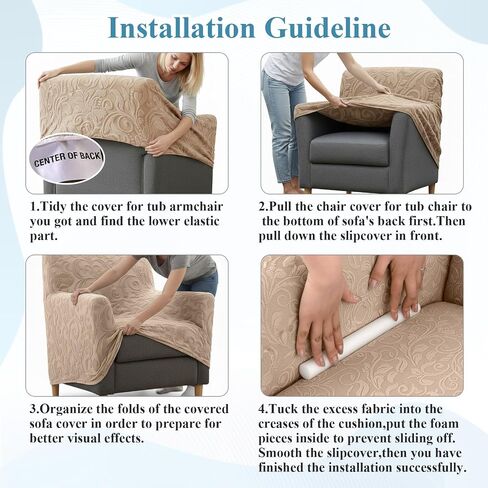 Installation Guideline

CENTER OF BACK

1.Tidy the cover for tub armchair you got and find the lower elastic part.

2.Pull the chair cover for tub chair to the bottom of sofa's back first.Then pull down the slipcover in front.

3.Organize the folds of the covered sofa cover in order to prepare for better visual effects.

4.Tuck the excess fabric into the creases of the cushion,put the foam pieces inside to prevent sliding off. Smooth the slipcover,then you have finished the installation successfully.