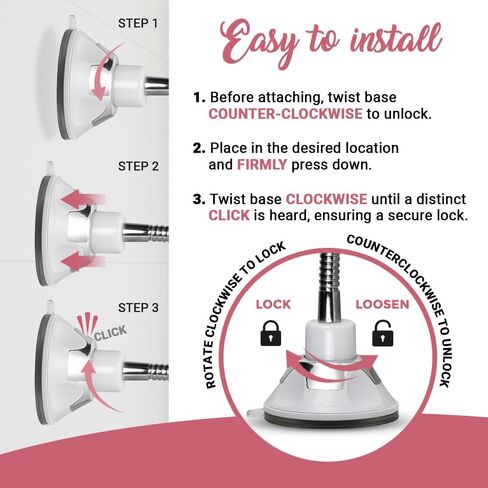 STEP 1

STEP 2

STEP 3

CLICK

Easy to install

1. Before attaching, twist base COUNTER-CLOCKWISE to unlock.

2. Place in the desired location and FIRMLY press down.

3. Twist base CLOCKWISE until a distinct CLICK is heard, ensuring a secure lock.

ROTATE CLOCKWISE TO LOCK

COUNTERCLOCKWISE TO UNLOCK

LOCK

LOOSEN