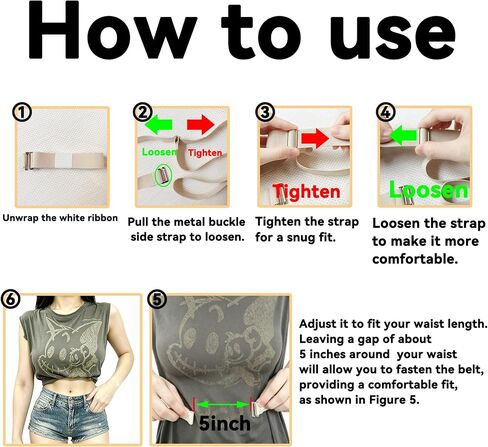 How to use

①

Unwrap the white ribbon

②

Loosen Tighten

Pull the metal buckle side strap to loosen.

③

Tighten

Tighten the strap for a snug fit.

④

Loosen

Loosen the strap to make it more comfortable.

⑥

⑤

5inch

Adjust it to fit your waist length. Leaving a gap of about 5 inches around your waist will allow you to fasten the belt, providing a comfortable fit, as shown in Figure 5.