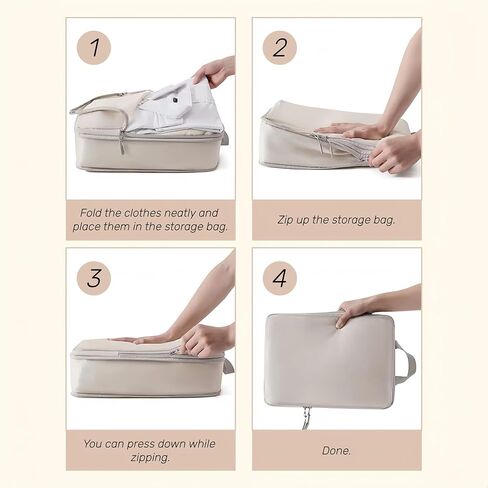 1

Fold the clothes neatly and place them in the storage bag.

2

Zip up the storage bag.

3

You can press down while zipping.

4

Done.