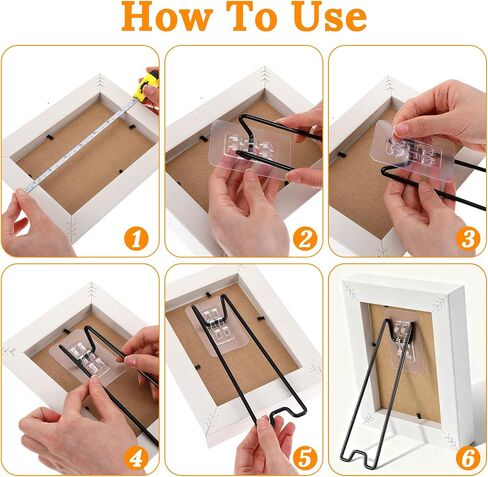 How To Use

1

2

3

4

5

6