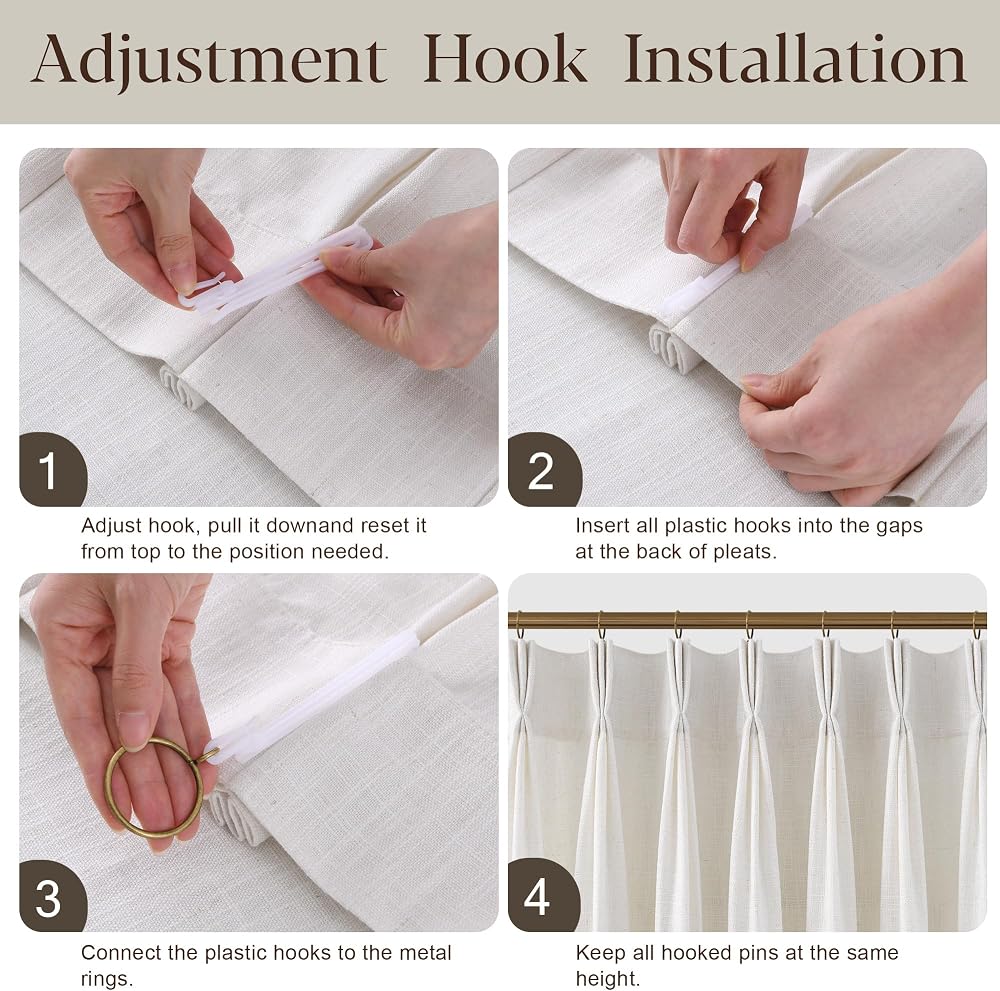 Adjustment Hook Installation

1

Adjust hook, pull it downand reset it from top to the position needed.

2

Insert all plastic hooks into the gaps at the back of pleats.

3

Connect the plastic hooks to the metal rings.

4

Keep all hooked pins at the same height.