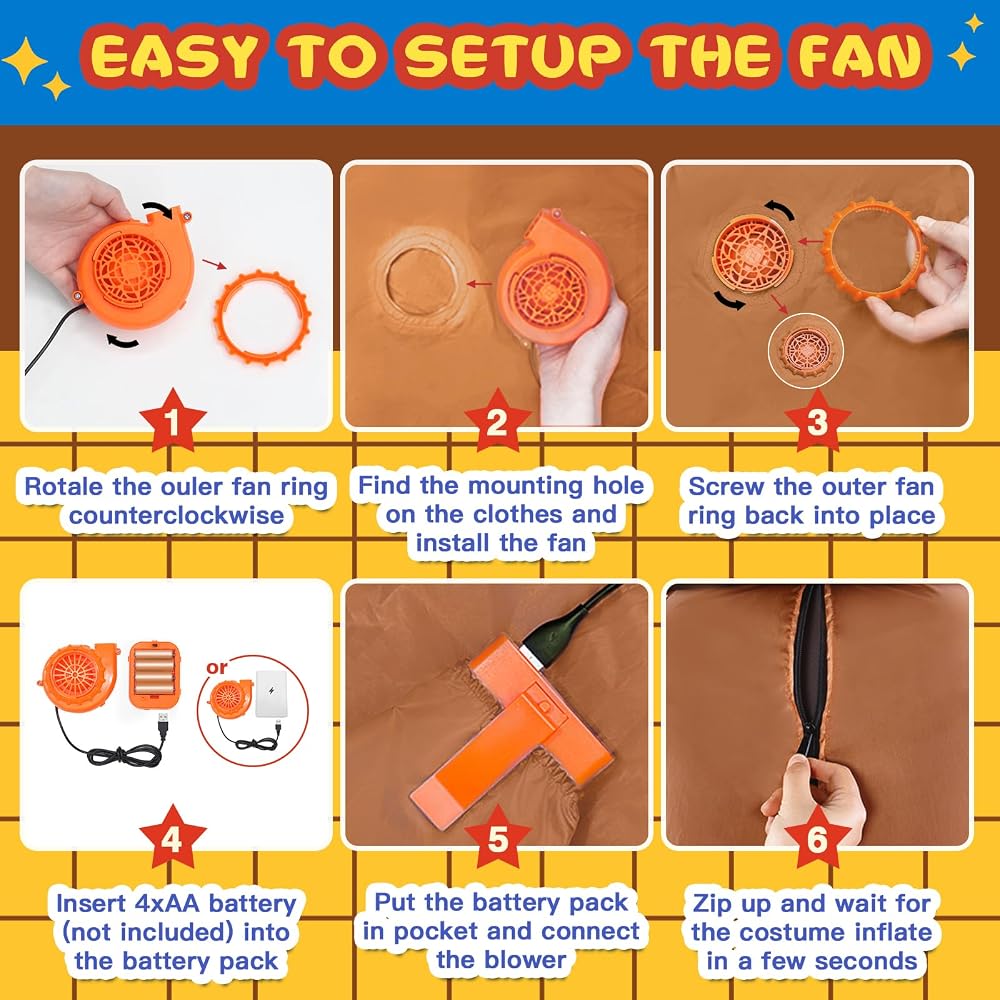 EASY TO SETUP THE FAN

1
Rotale the ouler fan ring counterclockwise

2
Find the mounting hole on the clothes and install the fan

3
Screw the outer fan ring back into place

or

4
Insert 4xAA battery (not included) into the battery pack

5
Put the battery pack in pocket and connect the blower

6
Zip up and wait for the costume inflate in a few seconds