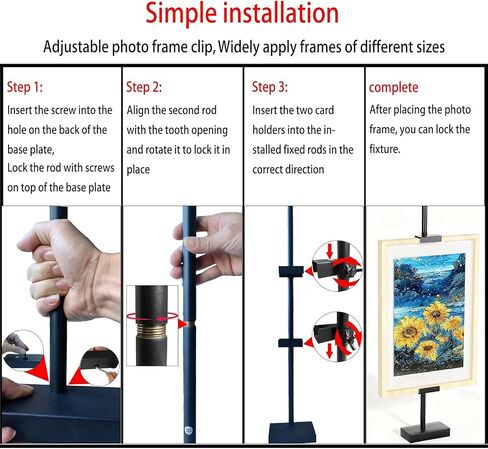 Simple installation

Adjustable photo frame clip, Widely apply frames of different sizes

Step 1:
Insert the screw into the hole on the back of the base plate,
Lock the rod with screws on top of the base plate

Step 2:
Align the second rod with the tooth opening and rotate it to lock it in place

Step 3:
Insert the two card holders into the installed fixed rods in the correct direction

complete
After placing the photo frame, you can lock the fixture.