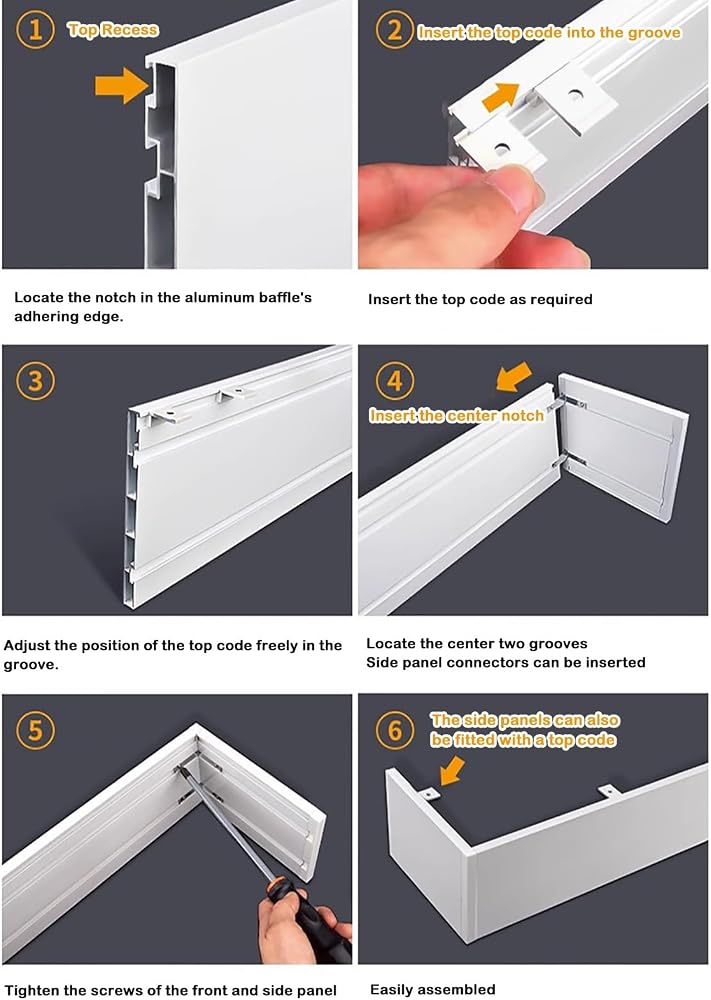 1 Top Recess

Locate the notch in the aluminum baffle's adhering edge.

2 Insert the top code into the groove

Insert the top code as required

3

Adjust the position of the top code freely in the groove.

4 Insert the center notch

Locate the center two grooves
Side panel connectors can be inserted

5

Tighten the screws of the front and side panel

6 The side panels can also be fitted with a top code

Easily assembled