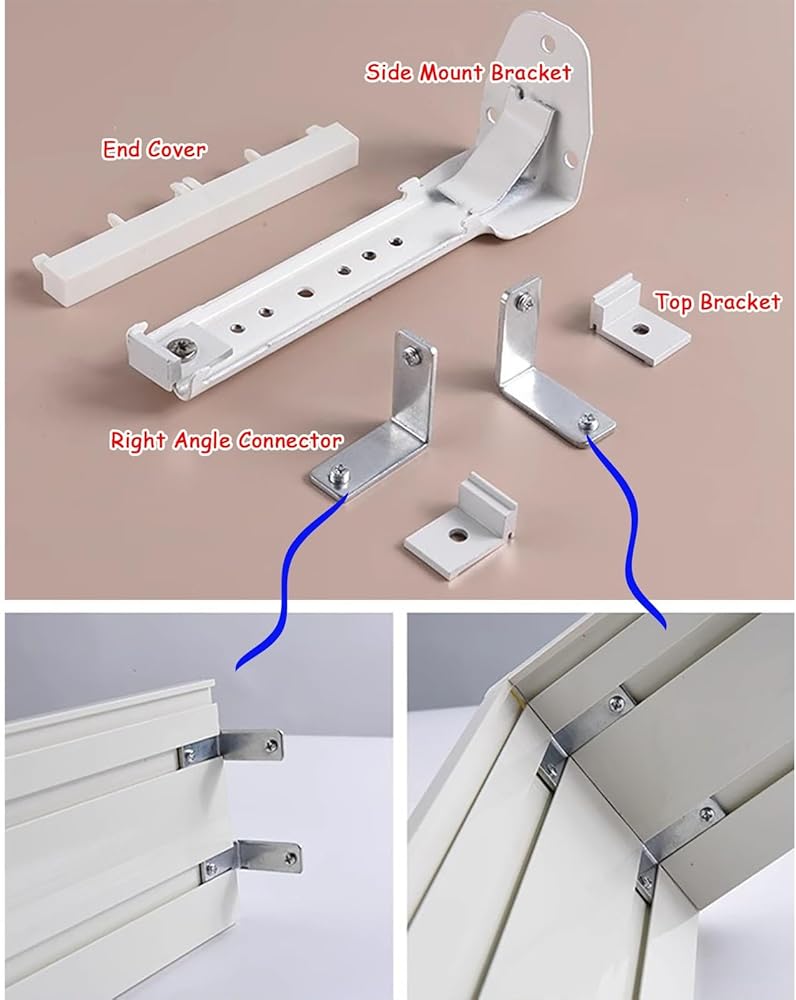 Side Mount Bracket

End Cover

Top Bracket

Right Angle Connector