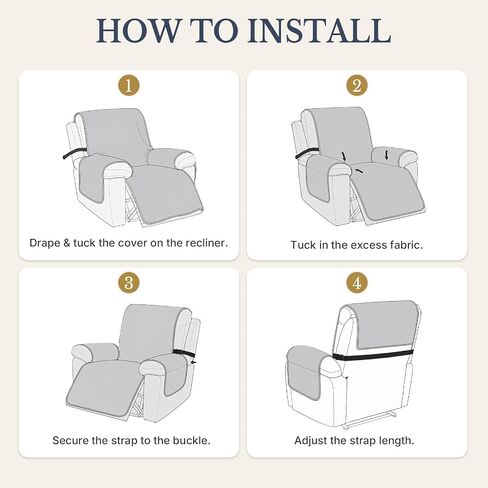 HOW TO INSTALL

1

Drape & tuck the cover on the recliner.

2

Tuck in the excess fabric.

3

Secure the strap to the buckle.

4

Adjust the strap length.