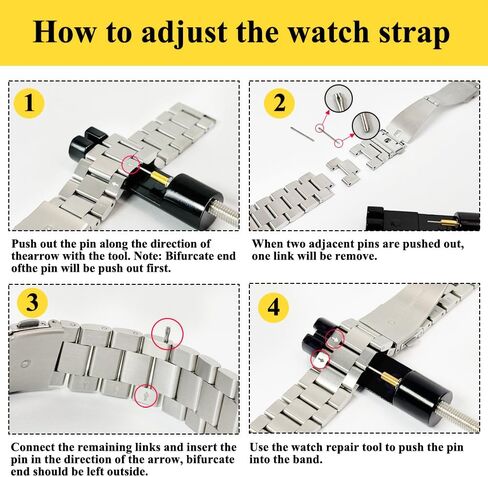 How to adjust the watch strap

1

Push out the pin along the direction of thearrow with the tool. Note: Bifurcate end ofthe pin will be push out first.

2

When two adjacent pins are pushed out, one link will be remove.

3

Connect the remaining links and insert the pin in the direction of the arrow, bifurcate end should be left outside.

4

Use the watch repair tool to push the pin into the band.