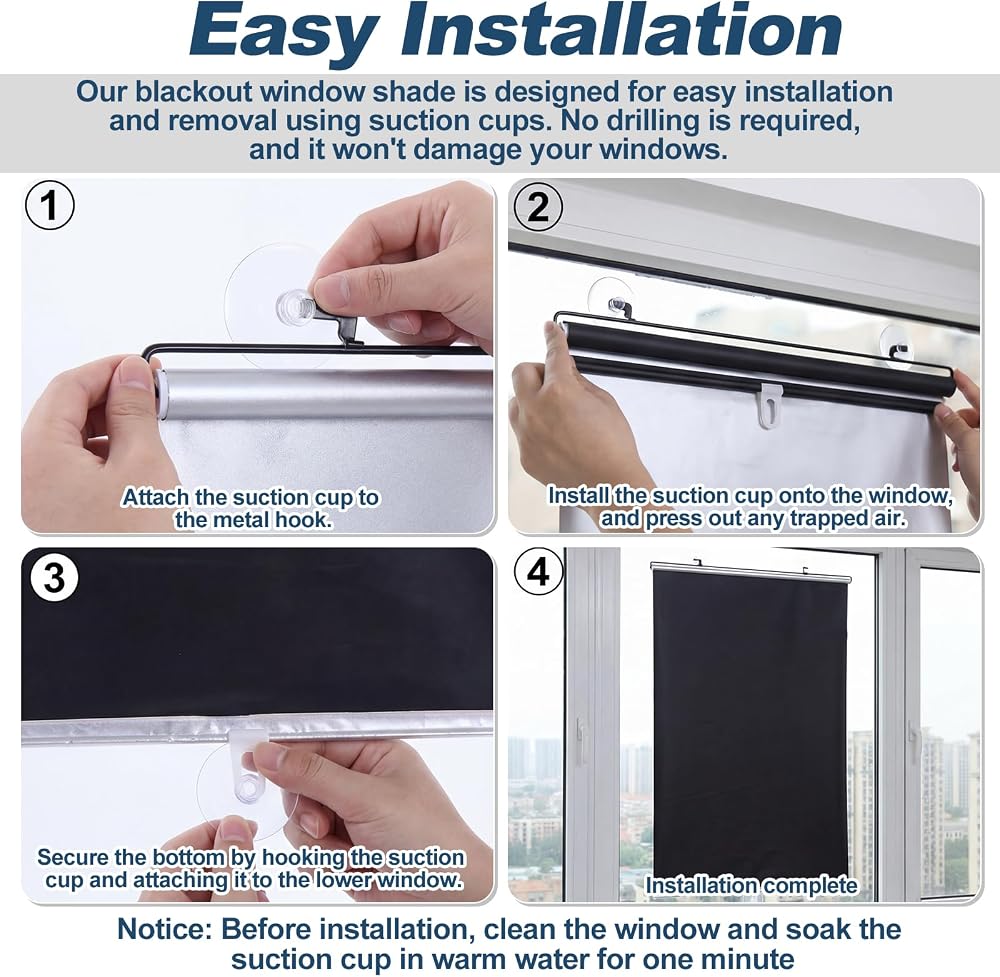 Easy Installation

Our blackout window shade is designed for easy installation and removal using suction cups. No drilling is required, and it won't damage your windows.

1

Attach the suction cup to the metal hook.

2

Install the suction cup onto the window, and press out any trapped air.

3

Secure the bottom by hooking the suction cup and attaching it to the lower window.

4

Installation complete

Notice: Before installation, clean the window and soak the suction cup in warm water for one minute