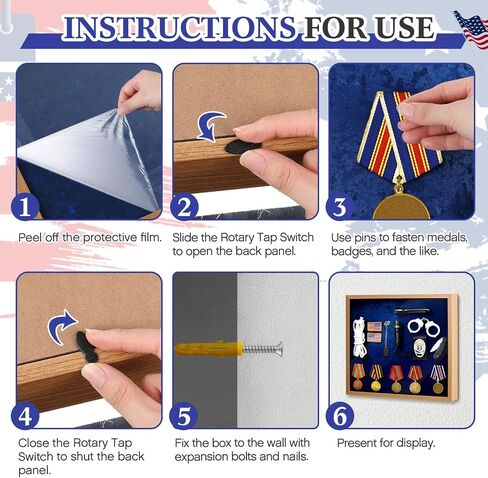 INSTRUCTIONS FOR USE

1
Peel off the protective film.

2
Slide the Rotary Tap Switch to open the back panel.

3
Use pins to fasten medals, badges, and the like.

4
Close the Rotary Tap Switch to shut the back panel.

5
Fix the box to the wall with expansion bolts and nails.

6
Present for display.