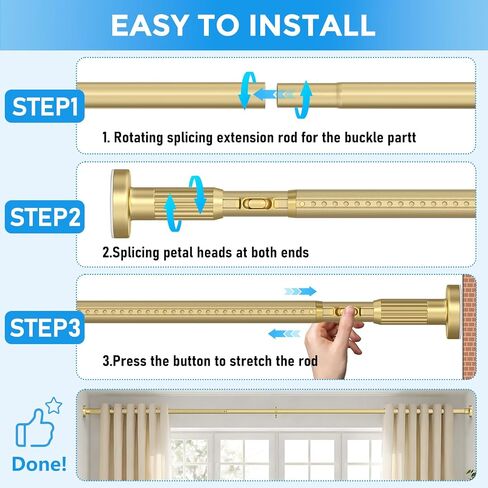 EASY TO INSTALL

STEP1

1. Rotating splicing extension rod for the buckle partt

STEP2

2.Splicing petal heads at both ends

STEP3

3.Press the button to stretch the rod

Done!